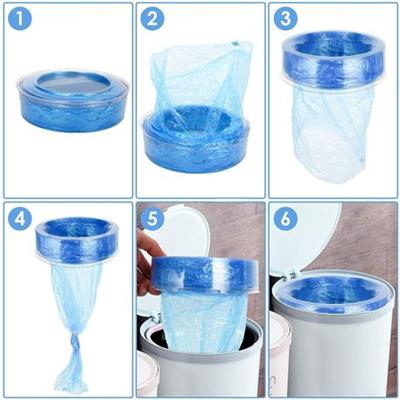 1
2
3
4
5
6